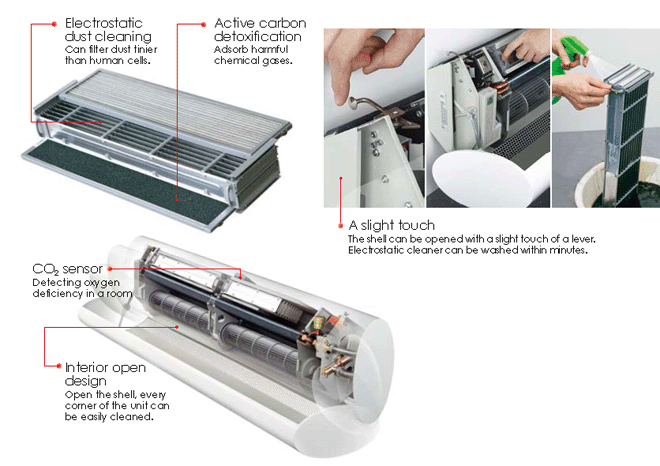 Electrostatic dust cleaning
Can filter dust tinier than human cells.

Active carbon detoxification
Adsorb harmful chemical gases.

A slight touch
The shell can be opened with a slight touch of a lever. Electrostatic cleaner can be washed within minutes.

$CO_2$ sensor
Detecting oxygen deficiency in a room

Interior open design
Open the shell, every corner of the unit can be easily cleaned.